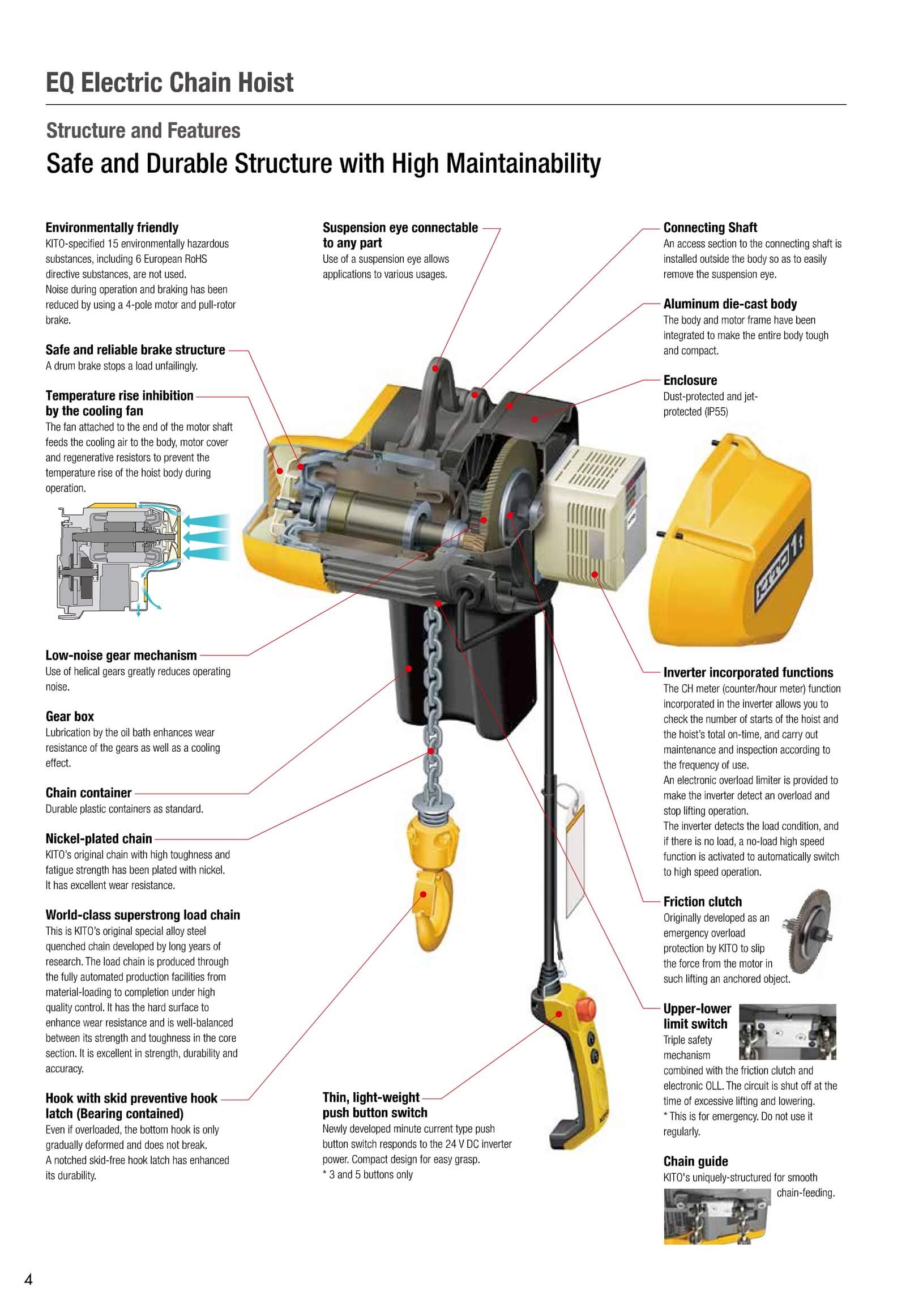 EQ Electric Chain Hoist

Structure and Features

Safe and Durable Structure with High Maintainability

Environmentally friendly
KITO-specified 15 environmentally hazardous substances, including 6 European RoHS directive substances, are not used.
Noise during operation and braking has been reduced by using a 4-pole motor and pull-rotor brake.

Safe and reliable brake structure
A drum brake stops a load unfailingly.

Temperature rise inhibition by the cooling fan
The fan attached to the end of the motor shaft feeds the cooling air to the body, motor cover and regenerative resistors to prevent the temperature rise of the hoist body during operation.

Low-noise gear mechanism
Use of helical gears greatly reduces operating noise.

Gear box
Lubrication by the oil bath enhances wear resistance of the gears as well as a cooling effect.

Chain container
Durable plastic containers as standard.

Nickel-plated chain
KITO's original chain with high toughness and fatigue strength has been plated with nickel.
It has excellent wear resistance.

World-class superstrong load chain
This is KITO's original special alloy steel quenched chain developed by long years of research. The load chain is produced through the fully automated production facilities from material-loading to completion under high quality control. It has the hard surface to enhance wear resistance and is well-balanced between its strength and toughness in the core section. It is excellent in strength, durability and accuracy.

Hook with skid preventive hook latch (Bearing contained)
Even if overloaded, the bottom hook is only gradually deformed and does not break.
A notched skid-free hook latch has enhanced its durability.

Suspension eye connectable to any part
Use of a suspension eye allows applications to various usages.

Thin, light-weight push button switch
Newly developed minute current type push button switch responds to the 24 V DC inverter power. Compact design for easy grasp.
* 3 and 5 buttons only

Connecting Shaft
An access section to the connecting shaft is installed outside the body so as to easily remove the suspension eye.

Aluminum die-cast body
The body and motor frame have been integrated to make the entire body tough and compact.

Enclosure
Dust-protected and jet-protected (IP55)

Inverter incorporated functions
The CH meter (counter/hour meter) function incorporated in the inverter allows you to check the number of starts of the hoist and the hoist's total on-time, and carry out maintenance and inspection according to the frequency of use.
An electronic overload limiter is provided to make the inverter detect an overload and stop lifting operation.
The inverter detects the load condition, and if there is no load, a no-load high speed function is activated to automatically switch to high speed operation.

Friction clutch
Originally developed as an emergency overload protection by KITO to slip the force from the motor in such lifting an anchored object.

Upper-lower limit switch
Triple safety mechanism combined with the friction clutch and electronic OLL. The circuit is shut off at the time of excessive lifting and lowering.
* This is for emergency. Do not use it regularly.

Chain guide
KITO's uniquely-structured for smooth chain-feeding.

4